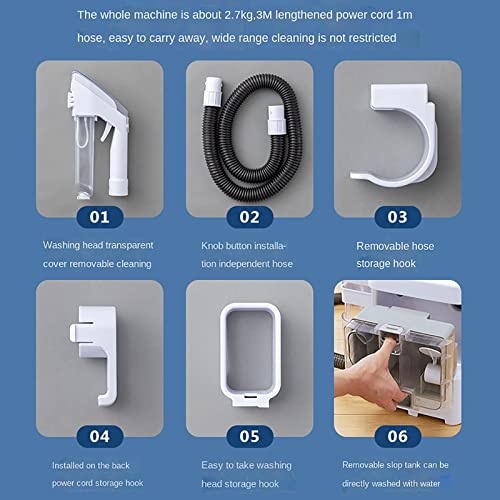 The whole machine is about 2.7kg,3M lengthened power cord 1m hose, easy to carry away, wide range cleaning is not restricted

01

Washing head transparent cover removable cleaning

02

Knob button installation independent hose

03

Removable hose storage hook

04

Installed on the back power cord storage hook

05

Easy to take washing head storage hook

06

Removable slop tank can be directly washed with water