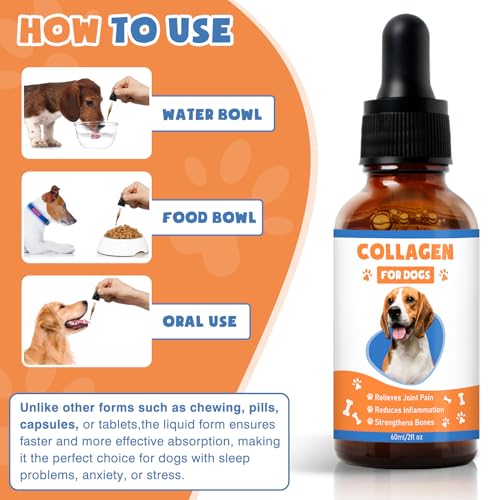 HOW TO USE

WATER BOWL

FOOD BOWL

ORAL USE

Unlike other forms such as chewing, pills, capsules, or tablets,the liquid form ensures faster and more effective absorption, making it the perfect choice for dogs with sleep problems, anxiety, or stress.

COLLAGEN
FOR DOGS

Relieves Joint Pain
Reduces Inflammation
Strengthens Bones

60ml/2fl oz