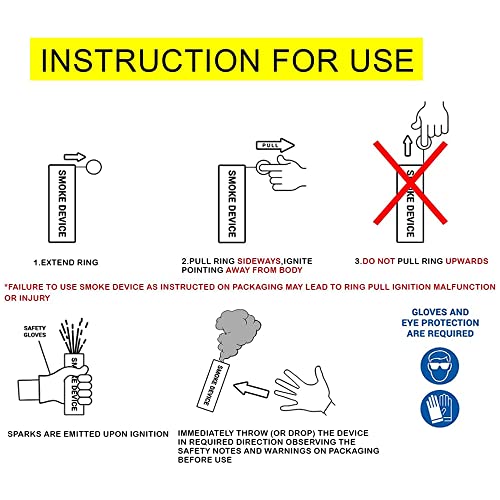 INSTRUCTION FOR USE

SMOKE DEVICE

1.EXTEND RING

PULL

SMOKE DEVICE

2.PULL RING SIDEWAYS,IGNITE POINTING AWAY FROM BODY

SMOKE DEVICE

3.DO NOT PULL RING UPWARDS

*FAILURE TO USE SMOKE DEVICE AS INSTRUCTED ON PACKAGING MAY LEAD TO RING PULL IGNITION MALFUNCTION OR INJURY

SAFETY GLOVES

SMOKE DEVICE

SPARKS ARE EMITTED UPON IGNITION

SMOKE DEVICE

IMMEDIATELY THROW (OR DROP) THE DEVICE IN REQUIRED DIRECTION OBSERVING THE SAFETY NOTES AND WARNINGS ON PACKAGING BEFORE USE

GLOVES AND EYE PROTECTION ARE REQUIRED