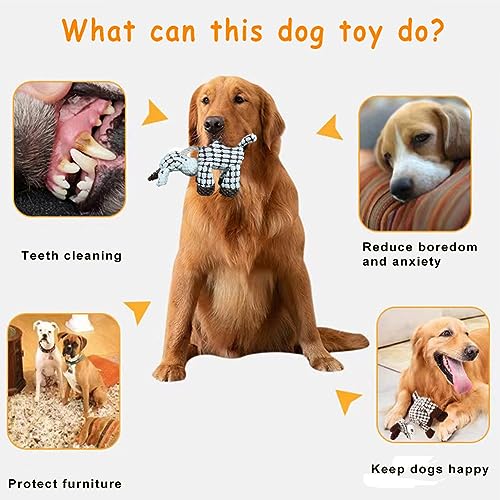 What can this dog toy do?

Teeth cleaning

Reduce boredom and anxiety

Protect furniture

Keep dogs happy