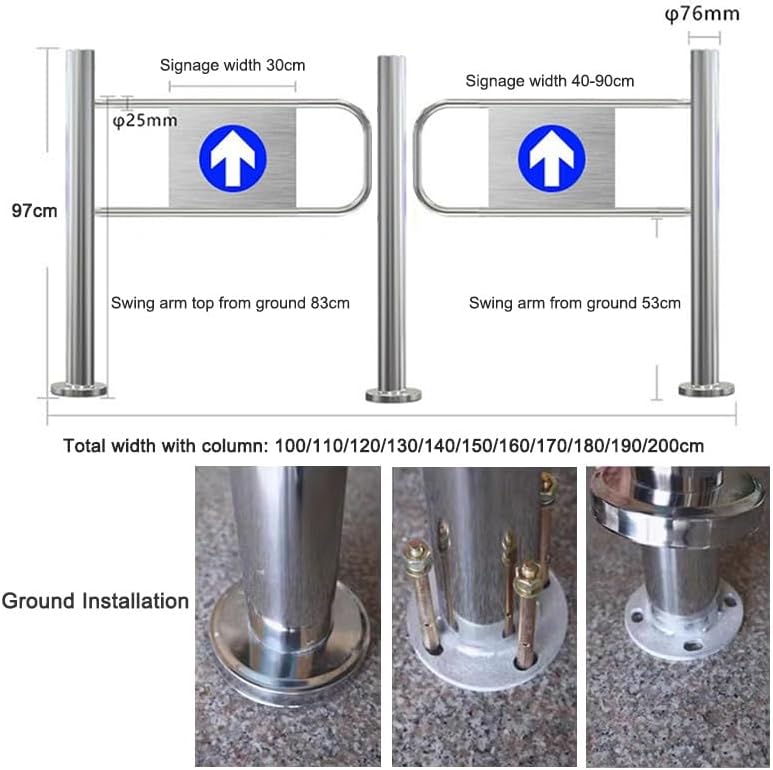 φ76mm

Signage width 30cm

Signage width 40-90cm

φ25mm

97cm

Swing arm top from ground 83cm

Swing arm from ground 53cm

Total width with column: 100/110/120/130/140/150/160/170/180/190/200cm

Ground Installation