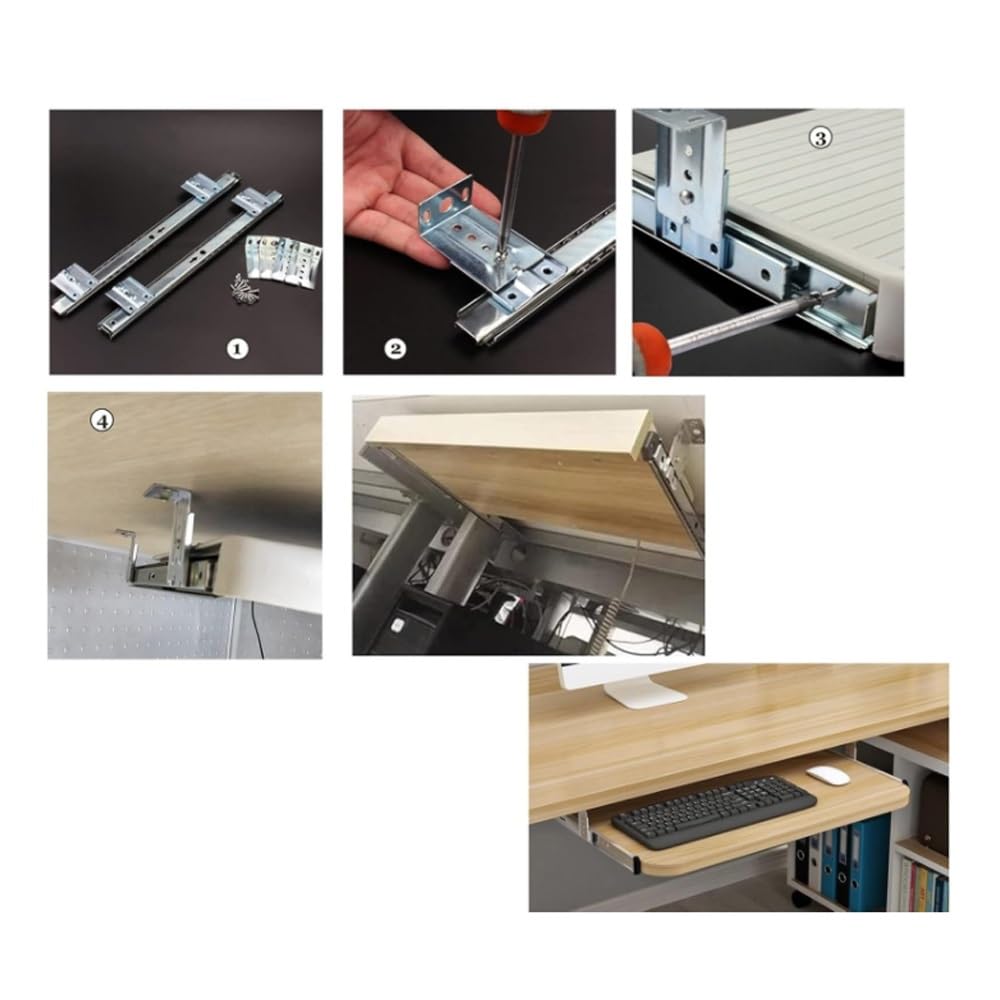 1

2

3

4