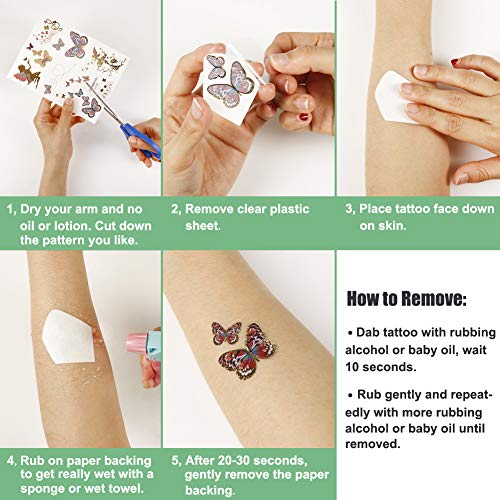 1, Dry your arm and no oil or lotion. Cut down the pattern you like.

2, Remove clear plastic sheet.

3, Place tattoo face down on skin.

4, Rub on paper backing to get really wet with a sponge or wet towel.

5, After 20-30 seconds, gently remove the paper backing.

How to Remove:

• Dab tattoo with rubbing alcohol or baby oil, wait 10 seconds.

• Rub gently and repeatedly with more rubbing alcohol or baby oil until removed.