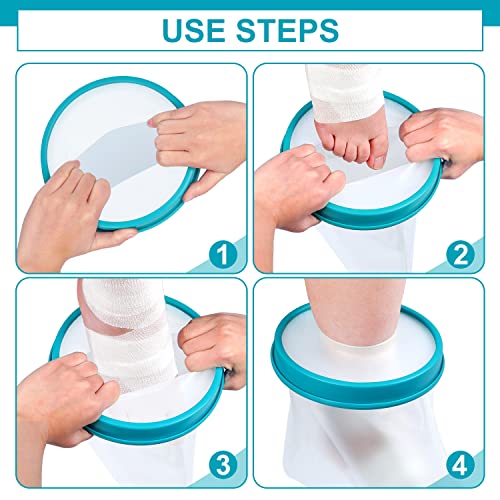 USE STEPS

1

2

3

4