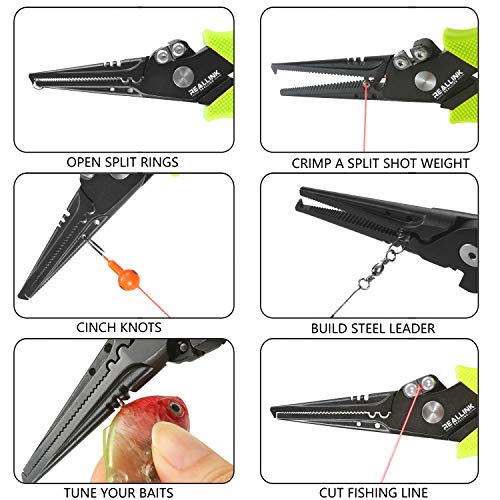 REALLINK

OPEN SPLIT RINGS

REALLINK

CRIMP A SPLIT SHOT WEIGHT

CINCH KNOTS

BUILD STEEL LEADER

TUNE YOUR BAITS

REALLINK

CUT FISHING LINE