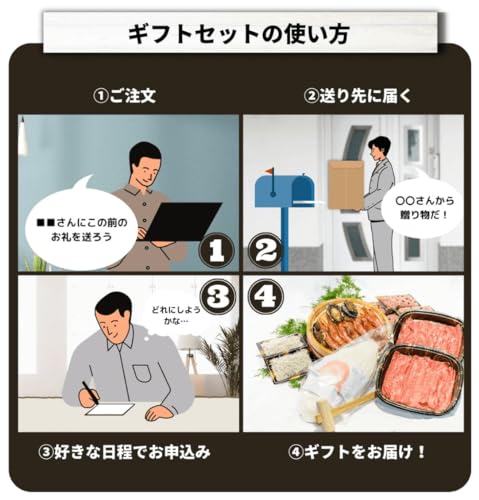 ギフトセットの使い方

①ご注文

②送り先に届く

■■さんにこの前のお礼を送ろう

1

2

〇〇さんから贈り物だ！

3

4

どれにしようかな…

③好きな日程でお申込み

④ギフトをお届け！