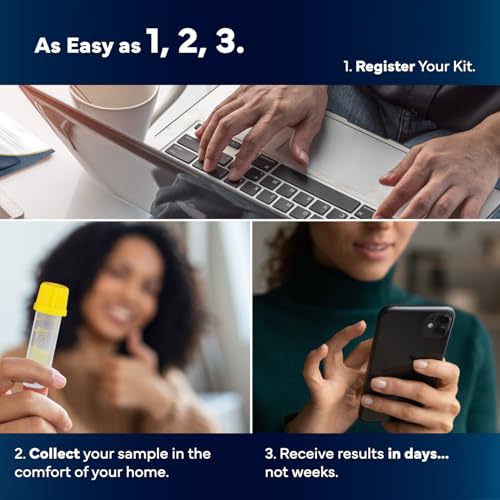 As Easy as 1, 2, 3.

1. Register Your Kit.

2. Collect your sample in the comfort of your home.

3. Receive results in days... not weeks.