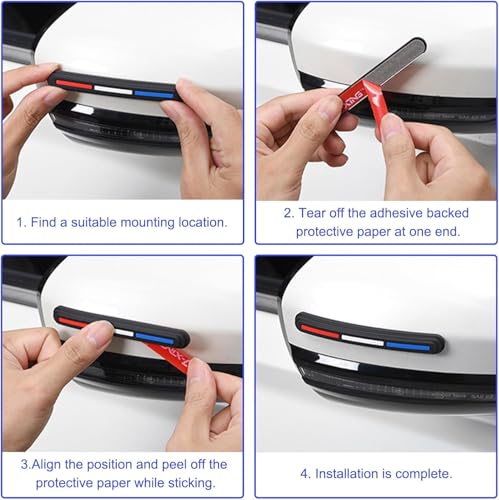 1. Find a suitable mounting location.

2. Tear off the adhesive backed protective paper at one end.

3.Align the position and peel off the protective paper while sticking.

4. Installation is complete.