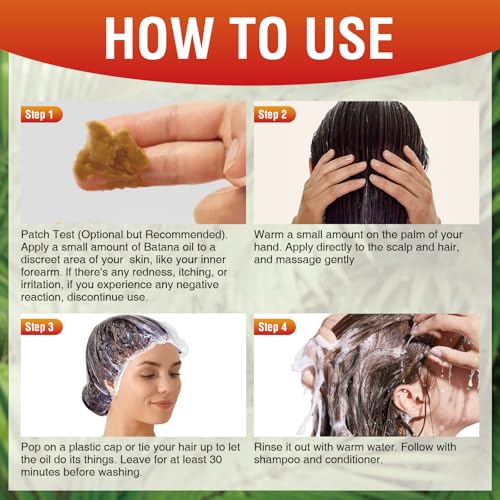 HOW TO USE

Step 1

Patch Test (Optional but Recommended). Apply a small amount of Batana oil to a discreet area of your skin, like your inner forearm. If there's any redness, itching, or irritation, if you experience any negative reaction, discontinue use.

Step 2

Warm a small amount on the palm of your hand. Apply directly to the scalp and hair, and massage gently

Step 3

Pop on a plastic cap or tie your hair up to let the oil do its things. Leave for at least 30 minutes before washing.

Step 4

Rinse it out with warm water. Follow with shampoo and conditioner.