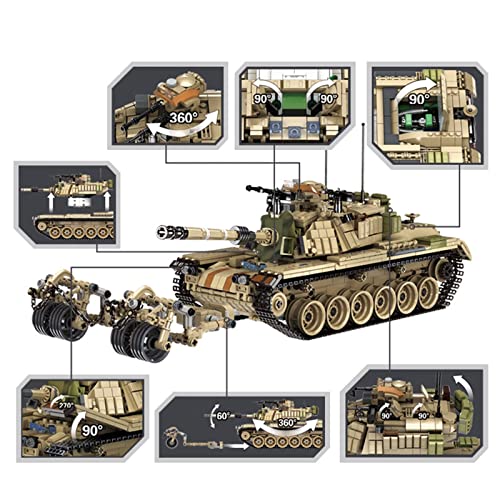 360°

90°
90°

90°

270°
90°

60°
360°

90°
90°