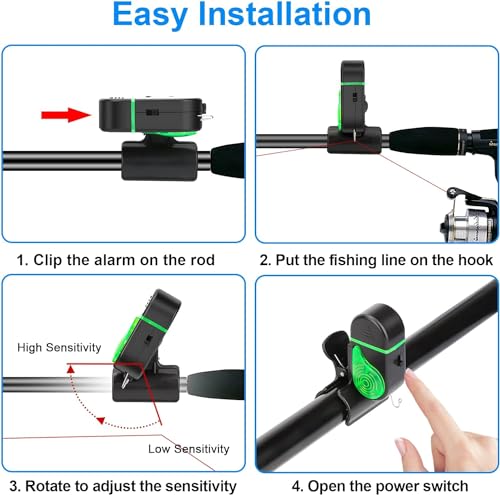 Easy Installation

1. Clip the alarm on the rod

2. Put the fishing line on the hook

High Sensitivity

Low Sensitivity

3. Rotate to adjust the sensitivity

4. Open the power switch