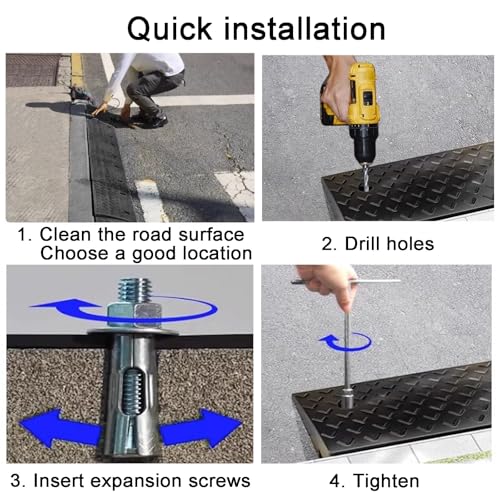 Quick installation

1. Clean the road surface
Choose a good location

2. Drill holes

3. Insert expansion screws

4. Tighten