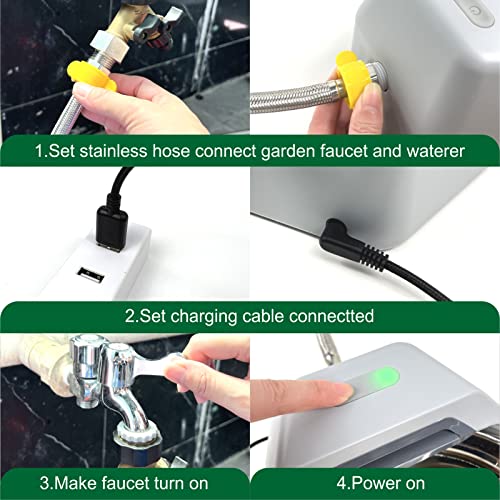 1.Set stainless hose connect garden faucet and waterer

2.Set charging cable connectted

3.Make faucet turn on

4.Power on