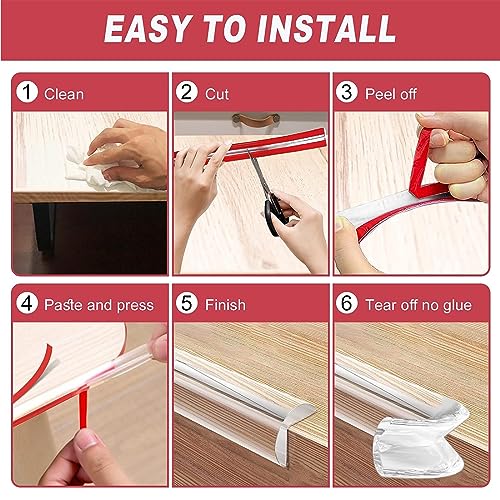 EASY TO INSTALL

1 Clean

2 Cut

3 Peel off

4 Paste and press

5 Finish

6 Tear off no glue