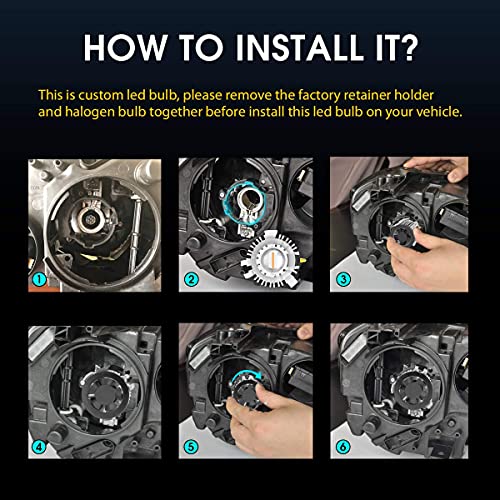 HOW TO INSTALL IT?

This is custom led bulb, please remove the factory retainer holder and halogen bulb together before install this led bulb on your vehicle.

1

2

3

4

5

6