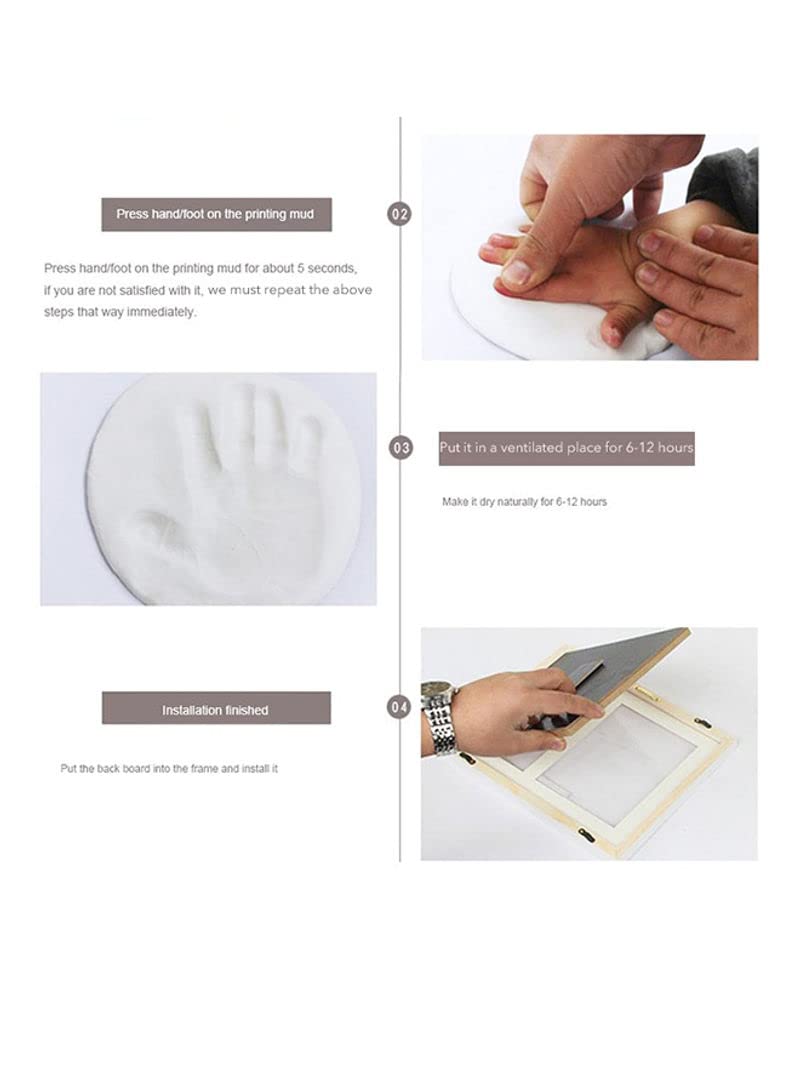 Press hand/foot on the printing mud

02

Press hand/foot on the printing mud for about 5 seconds, if you are not satisfied with it, we must repeat the above steps that way immediately.

03

Put it in a ventilated place for 6-12 hours

Make it dry naturally for 6-12 hours

Installation finished

04

Put the back board into the frame and install it