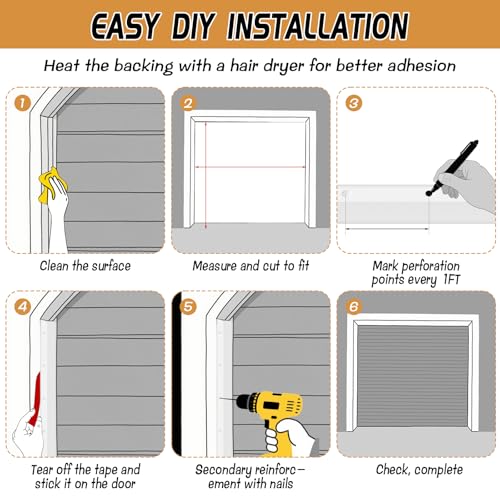 EASY DIY INSTALLATION

Heat the backing with a hair dryer for better adhesion

1
Clean the surface

2
Measure and cut to fit

3
Mark perforation points every 1FT

4
Tear off the tape and stick it on the door

5
Secondary reinforcement with nails

6
Check, complete