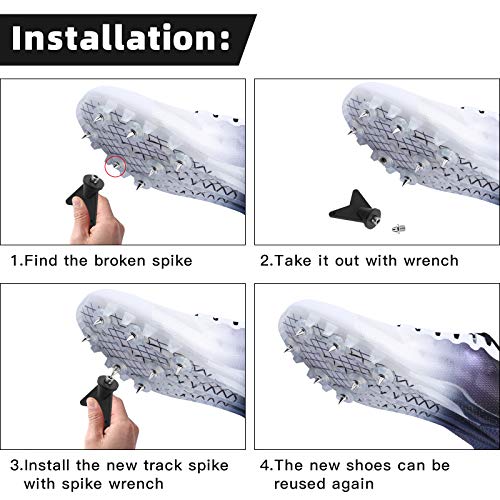 Installation:

1.Find the broken spike

2.Take it out with wrench

3.Install the new track spike with spike wrench

4.The new shoes can be reused again