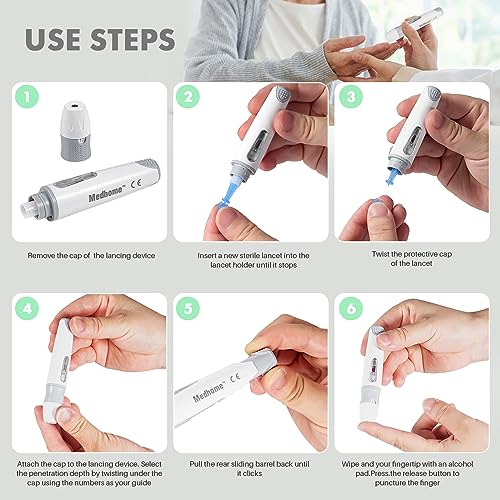 USE STEPS

1

Medhome™ CE

Remove the cap of the lancing device

2

Insert a new sterile lancet into the lancet holder until it stops

3

Twist the protective cap of the lancet

4

Attach the cap to the lancing device. Select the penetration depth by twisting under the cap using the numbers as your guide

5

Medhome™ CE

Pull the rear sliding barrel back until it clicks

6

Wipe and your fingertip with an alcohol pad.Press.the release button to puncture the finger