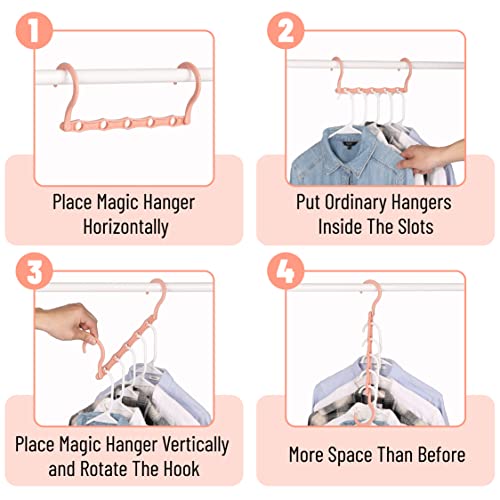 1

Place Magic Hanger Horizontally

2

Put Ordinary Hangers Inside The Slots

3

Place Magic Hanger Vertically and Rotate The Hook

4

More Space Than Before