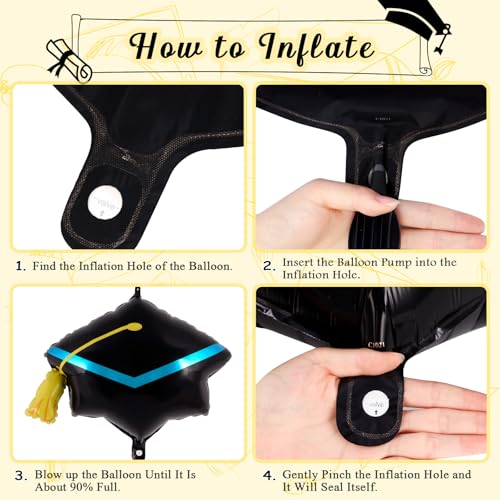 How to Inflate

1. Find the Inflation Hole of the Balloon.

2. Insert the Balloon Pump into the Inflation Hole.

3. Blow up the Balloon Until It Is About 90% Full.

4. Gently Pinch the Inflation Hole and It Will Seal Itself.