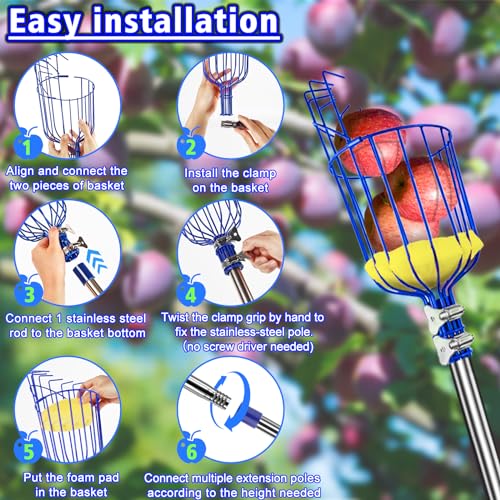 Easy installation

1
Align and connect the two pieces of basket

2
Install the clamp on the basket

3
Connect 1 stainless steel rod to the basket bottom

4
Twist the clamp grip by hand to fix the stainless-steel pole. (no screw driver needed)

5
Put the foam pad in the basket

6
Connect multiple extension poles according to the height needed