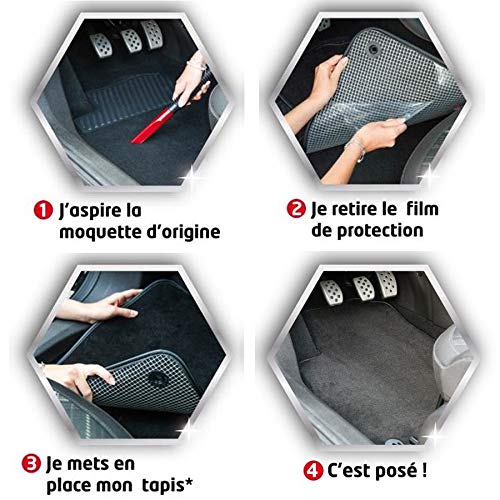 1 J'aspire la moquette d'origine

2 Je retire le film de protection

3 Je mets en place mon tapis*

4 C'est posé !