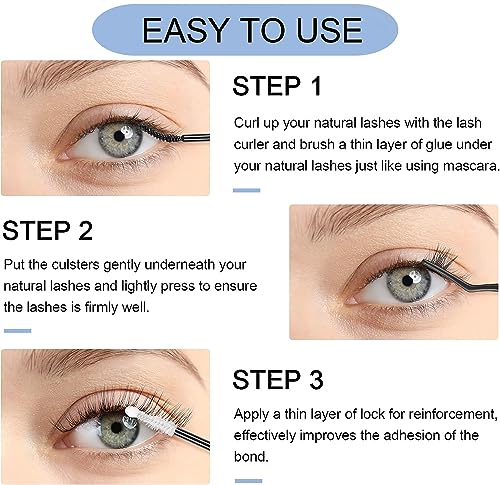 EASY TO USE

STEP 1

Curl up your natural lashes with the lash curler and brush a thin layer of glue under your natural lashes just like using mascara.

STEP 2

Put the culsters gently underneath your natural lashes and lightly press to ensure the lashes is firmly well.

STEP 3

Apply a thin layer of lock for reinforcement, effectively improves the adhesion of the bond.