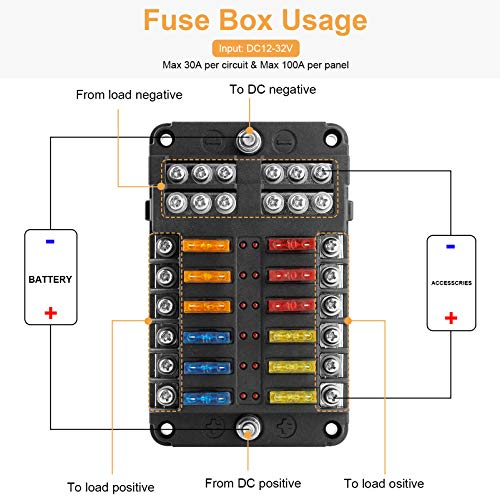 Fuse Box Usage

Input: DC12-32V

Max 30A per circuit & Max 100A per panel

From load negative

To DC negative

-

BATTERY

+

-

ACCESSCRIES

+

To load positive

From DC positive

To load ositive