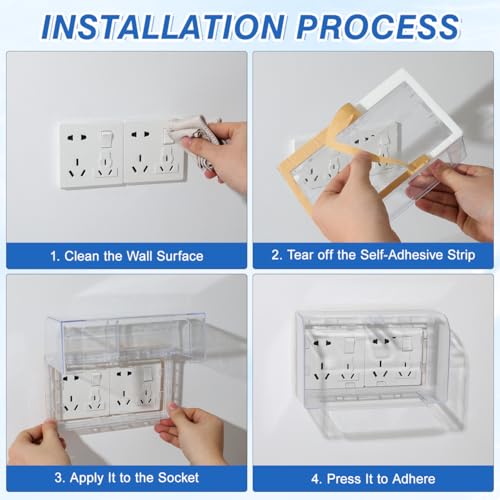 INSTALLATION PROCESS

1. Clean the Wall Surface

2. Tear off the Self-Adhesive Strip

3. Apply It to the Socket

4. Press It to Adhere