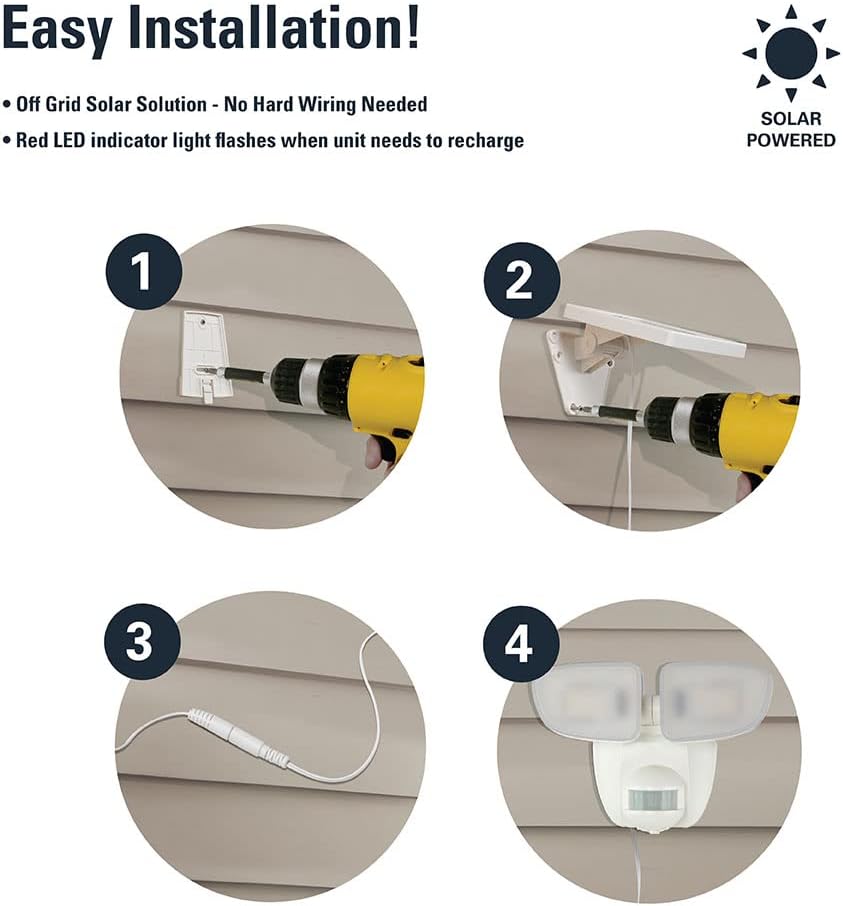 Easy Installation!

• Off Grid Solar Solution - No Hard Wiring Needed
• Red LED indicator light flashes when unit needs to recharge

SOLAR POWERED

1

2

3

4