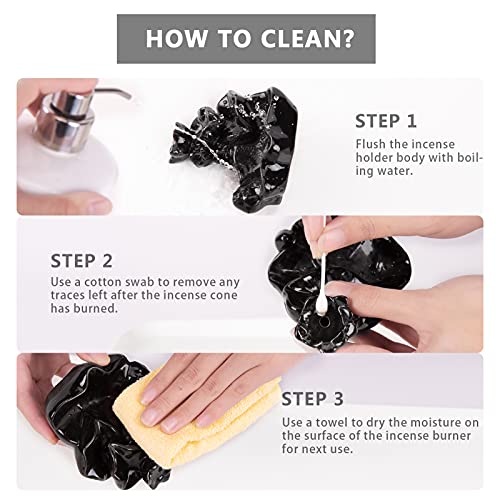 HOW TO CLEAN?

STEP 1
Flush the incense holder body with boiling water.

STEP 2
Use a cotton swab to remove any traces left after the incense cone has burned.

STEP 3
Use a towel to dry the moisture on the surface of the incense burner for next use.