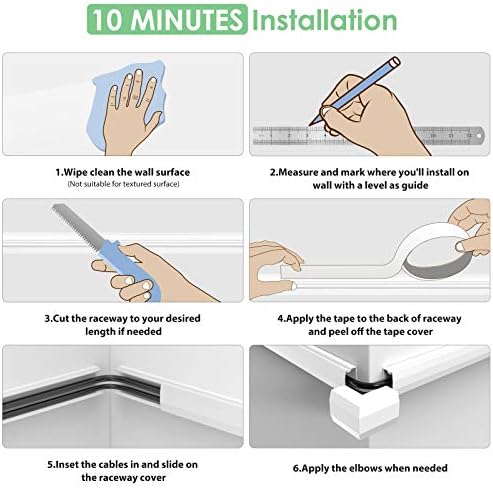 10 MINUTES Installation

1.Wipe clean the wall surface
(Not suitable for textured surface)

2.Measure and mark where you'll install on wall with a level as guide

3.Cut the raceway to your desired length if needed

4.Apply the tape to the back of raceway and peel off the tape cover

5.Inset the cables in and slide on the raceway cover

6.Apply the elbows when needed