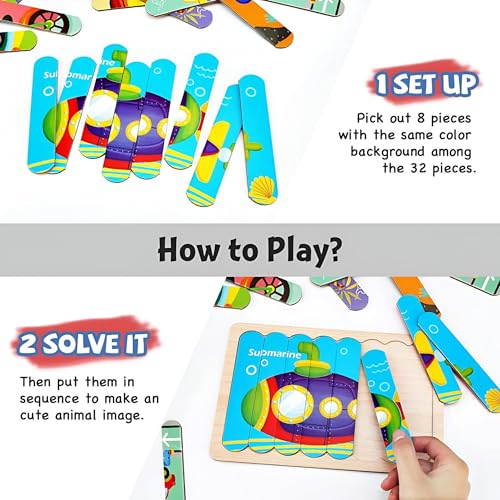 Submarine

1 SET UP

Pick out 8 pieces with the same color background among the 32 pieces.

How to Play?

2 SOLVE IT

Then put them in sequence to make an cute animal image.

Submarine