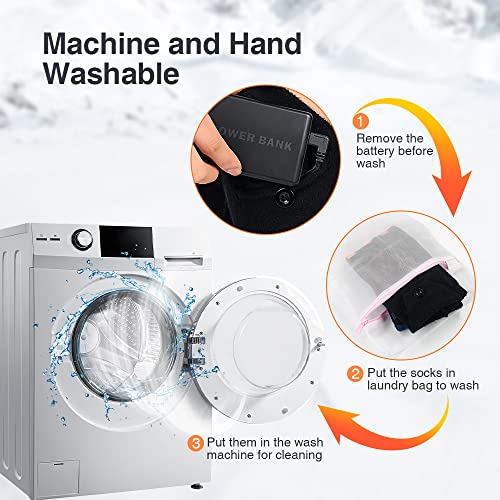 Machine and Hand Washable

OWER BANK

1 Remove the battery before wash

2 Put the socks in laundry bag to wash

3 Put them in the wash machine for cleaning