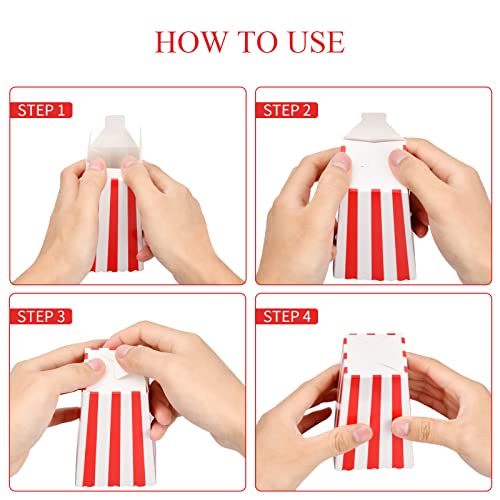 HOW TO USE

STEP 1

STEP 2

STEP 3

STEP 4