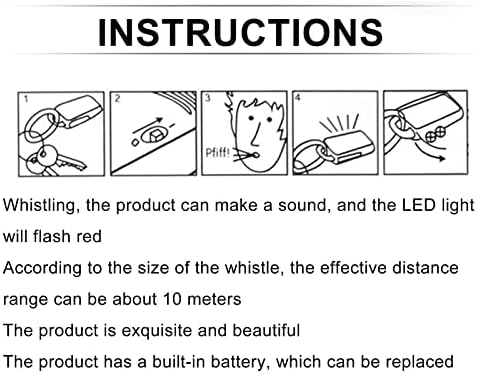 INSTRUCTIONS

1

2

3

Pfiff!

4

Whistling, the product can make a sound, and the LED light will flash red

According to the size of the whistle, the effective distance range can be about 10 meters

The product is exquisite and beautiful

The product has a built-in battery, which can be replaced