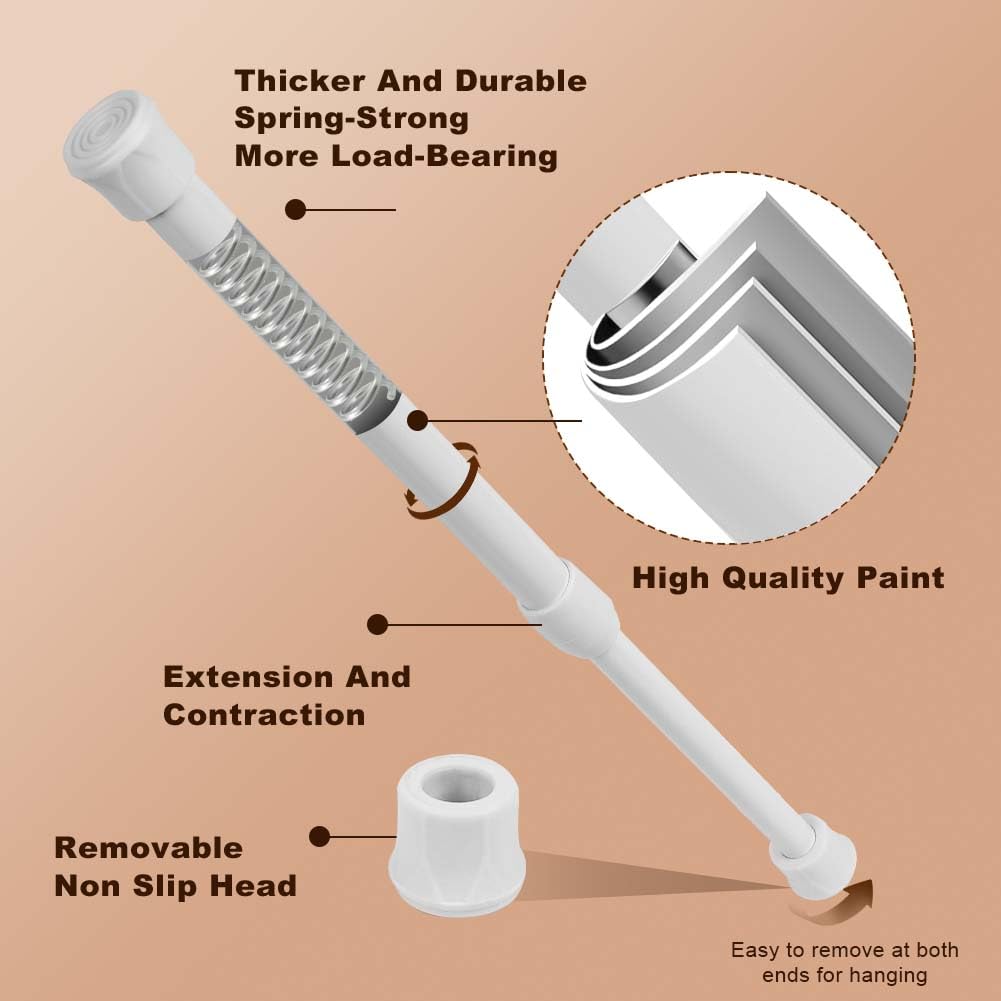 Thicker And Durable
Spring-Strong
More Load-Bearing

High Quality Paint

Extension And
Contraction

Removable
Non Slip Head

Easy to remove at both ends for hanging