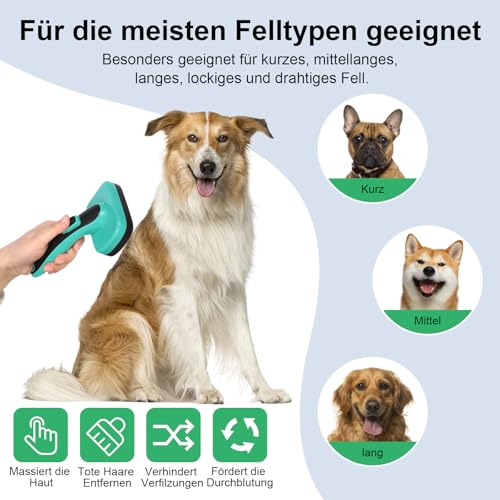 Für die meisten Felltypen geeignet

Besonders geeignet für kurzes, mittellanges, langes, lockiges und drahtiges Fell.

Kurz

Mittel

lang

Massiert die Haut

Tote Haare Entfernen

Verhindert Verfilzungen

Fördert die Durchblutung