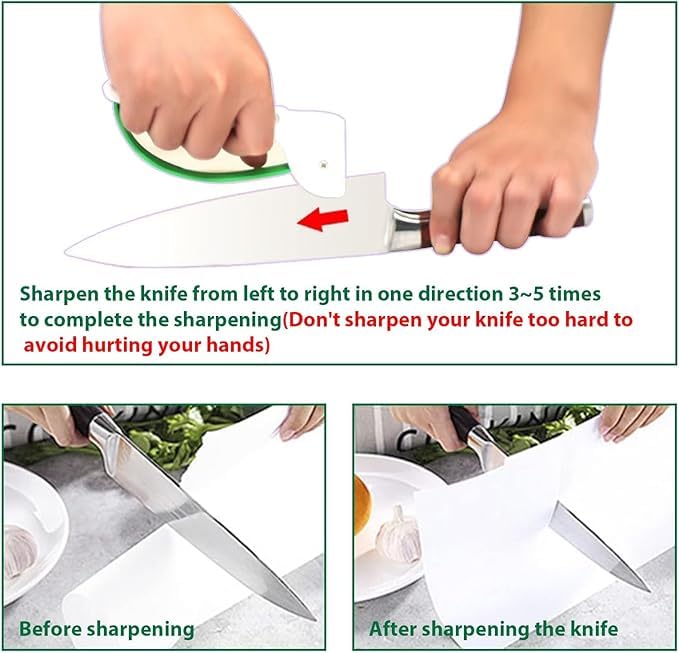 Sharpen the knife from left to right in one direction 3~5 times to complete the sharpening(Don't sharpen your knife too hard to avoid hurting your hands)

Before sharpening

After sharpening the knife