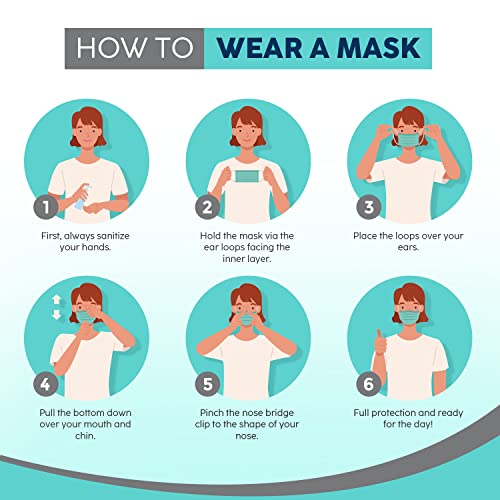 HOW TO WEAR A MASK

1
First, always sanitize your hands.

2
Hold the mask via the ear loops facing the inner layer.

3
Place the loops over your ears.

4
Pull the bottom down over your mouth and chin.

5
Pinch the nose bridge clip to the shape of your nose.

6
Full protection and ready for the day!