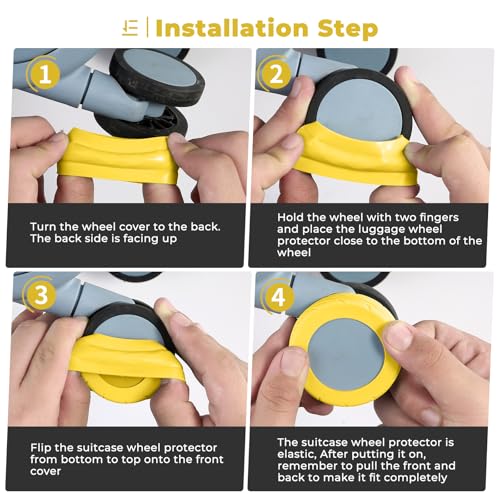 Installation Step

1

Turn the wheel cover to the back. The back side is facing up

2

Hold the wheel with two fingers and place the luggage wheel protector close to the bottom of the wheel

3

Flip the suitcase wheel protector from bottom to top onto the front cover

4

The suitcase wheel protector is elastic, After putting it on, remember to pull the front and back to make it fit completely