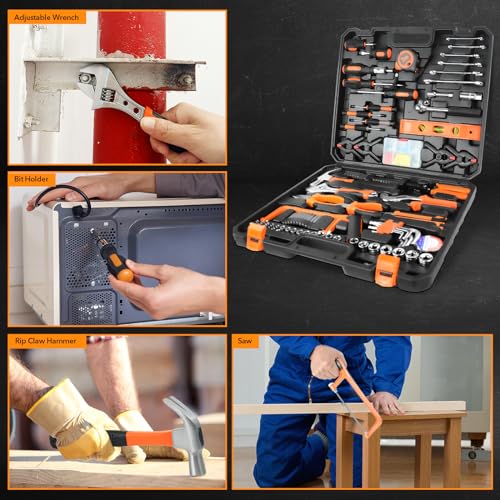 Adjustable Wrench

Bit Holder

Rip Claw Hammer

Saw