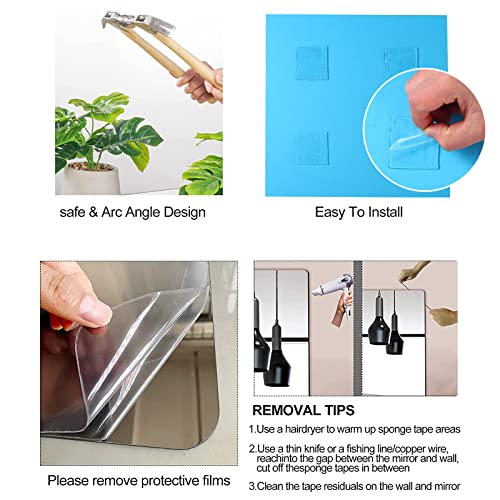 safe & Arc Angle Design

Easy To Install

Please remove protective films

REMOVAL TIPS

1.Use a hairdryer to warm up sponge tape areas

2.Use a thin knife or a fishing line/copper wire, reachinto the gap between the mirror and wall, cut off thesponge tapes in between

3.Clean the tape residuals on the wall and mirror