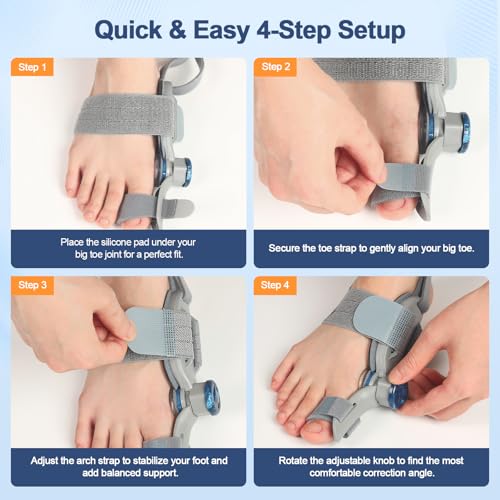 Quick & Easy 4-Step Setup

Step 1

Place the silicone pad under your big toe joint for a perfect fit.

Step 2

Secure the toe strap to gently align your big toe.

Step 3

Adjust the arch strap to stabilize your foot and add balanced support.

Step 4

Rotate the adjustable knob to find the most comfortable correction angle.