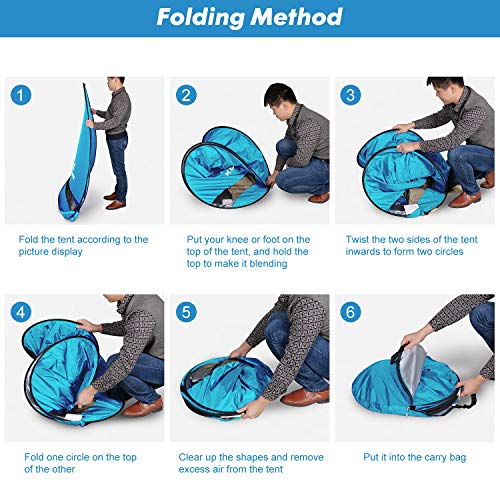 Folding Method

1

Fold the tent according to the picture display

2

Put your knee or foot on the top of the tent, and hold the top to make it blending

3

Twist the two sides of the tent inwards to form two circles

4

Fold one circle on the top of the other

5

Clear up the shapes and remove excess air from the tent

6

Put it into the carry bag