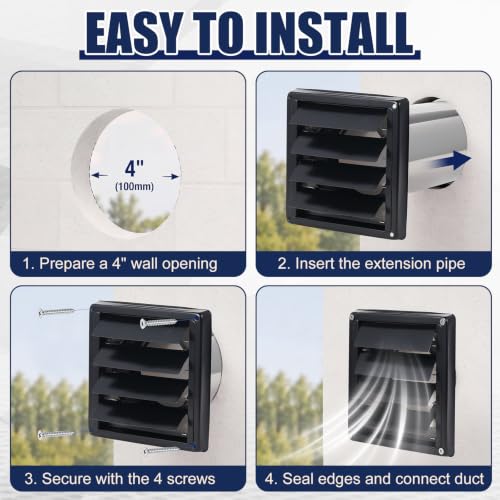 EASY TO INSTALL

4"
(100mm)

1. Prepare a 4" wall opening

2. Insert the extension pipe

3. Secure with the 4 screws

4. Seal edges and connect duct