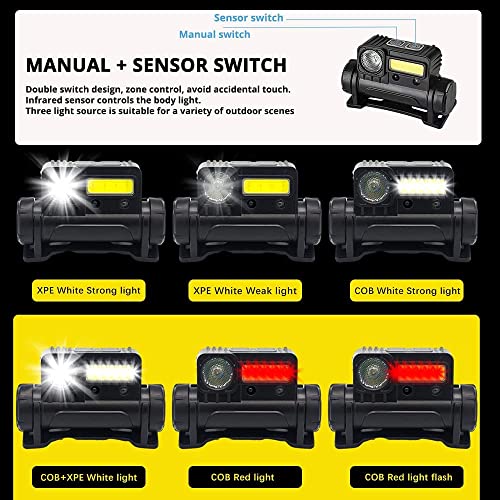 Sensor switch
Manual switch

MANUAL + SENSOR SWITCH

Double switch design, zone control, avoid accidental touch.
Infrared sensor controls the body light.
Three light source is suitable for a variety of outdoor scenes

XPE White Strong light

XPE White Weak light

COB White Strong light

COB+XPE White light

COB Red light

COB Red light flash