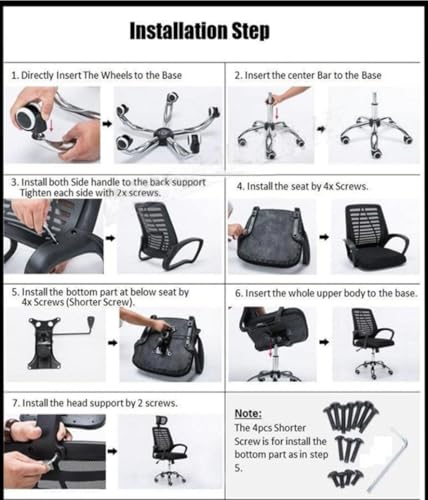 Installation Step

1. Directly Insert The Wheels to the Base

2. Insert the center Bar to the Base

3. Install both Side handle to the back support Tighten each side with 2x screws.

4. Install the seat by 4x Screws.

5. Install the bottom part at below seat by 4x Screws (Shorter Screw).

6. Insert the whole upper body to the base.

7. Install the head support by 2 screws.

Note:
The 4pcs Shorter Screw is for install the bottom part as in step 5.