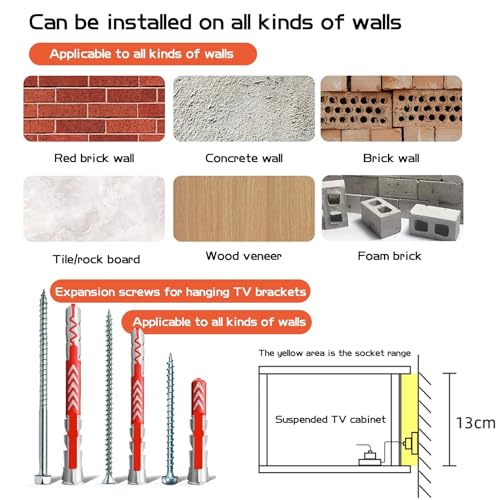 Can be installed on all kinds of walls

Applicable to all kinds of walls

Red brick wall

Concrete wall

Brick wall

Tile/rock board

Wood veneer

Foam brick

Expansion screws for hanging TV brackets

Applicable to all kinds of walls

The yellow area is the socket range

Suspended TV cabinet

13cm